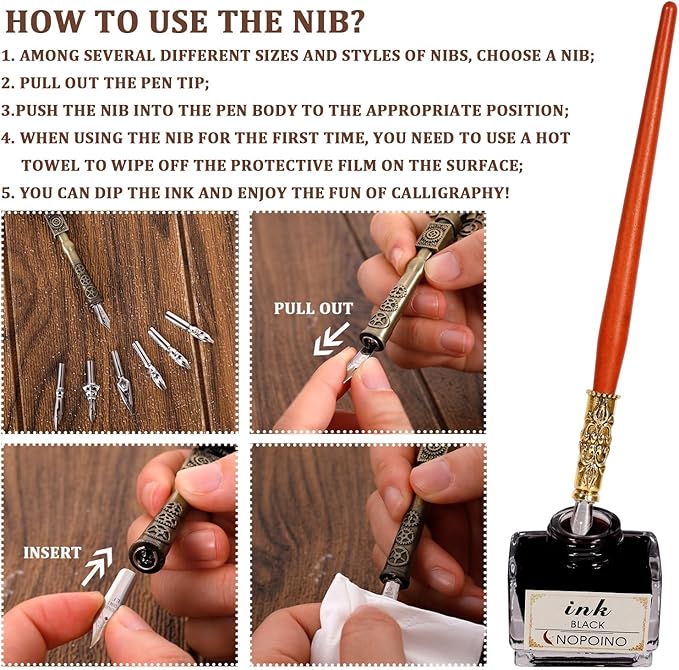 HOW TO USE THE NIB?

1. AMONG SEVERAL DIFFERENT SIZES AND STYLES OF NIBS, CHOOSE A NIB;

2. PULL OUT THE PEN TIP;

3.PUSH THE NIB INTO THE PEN BODY TO THE APPROPRIATE POSITION;

4. WHEN USING THE NIB FOR THE FIRST TIME, YOU NEED TO USE A HOT TOWEL TO WIPE OFF THE PROTECTIVE FILM ON THE SURFACE;

5. YOU CAN DIP THE INK AND ENJOY THE FUN OF CALLIGRAPHY!

PULL OUT

INSERT

ink
BLACK
NOPOINO