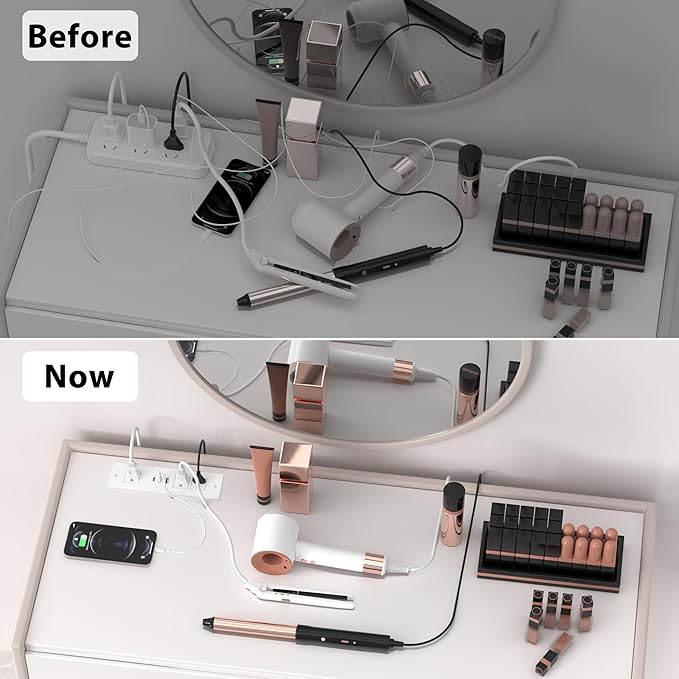 Before

Now