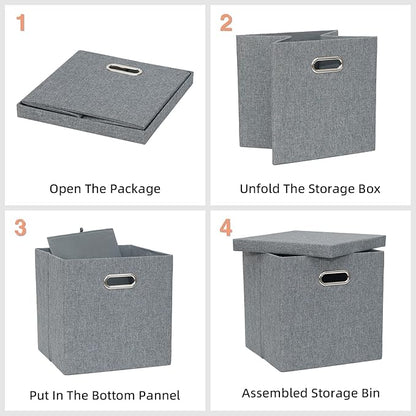 1

Open The Package

2

Unfold The Storage Box

3

Put In The Bottom Pannel

4

Assembled Storage Bin