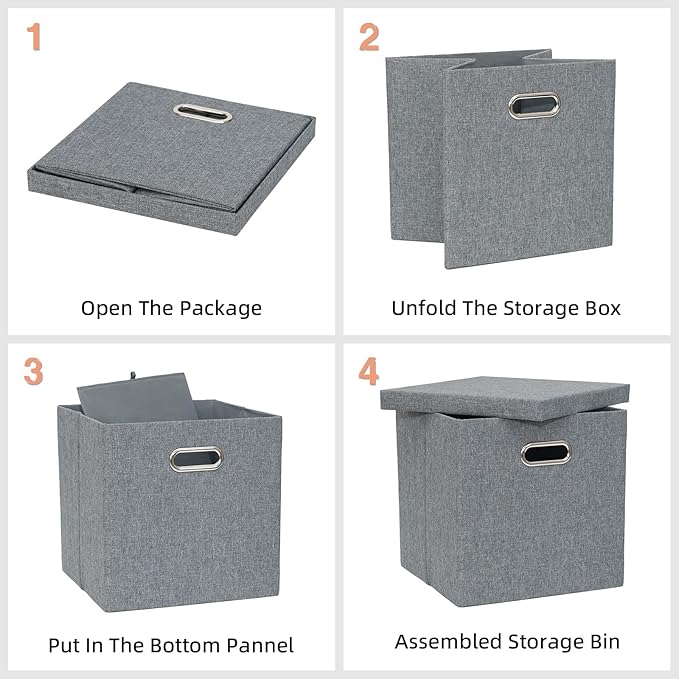 1

Open The Package

2

Unfold The Storage Box

3

Put In The Bottom Pannel

4

Assembled Storage Bin