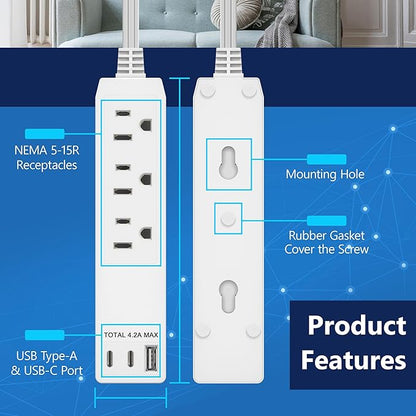 NEMA 5-15R Receptacles

Mounting Hole

Rubber Gasket Cover the Screw

TOTAL 4.2A MAX

USB Type-A & USB-C Port

Product Features