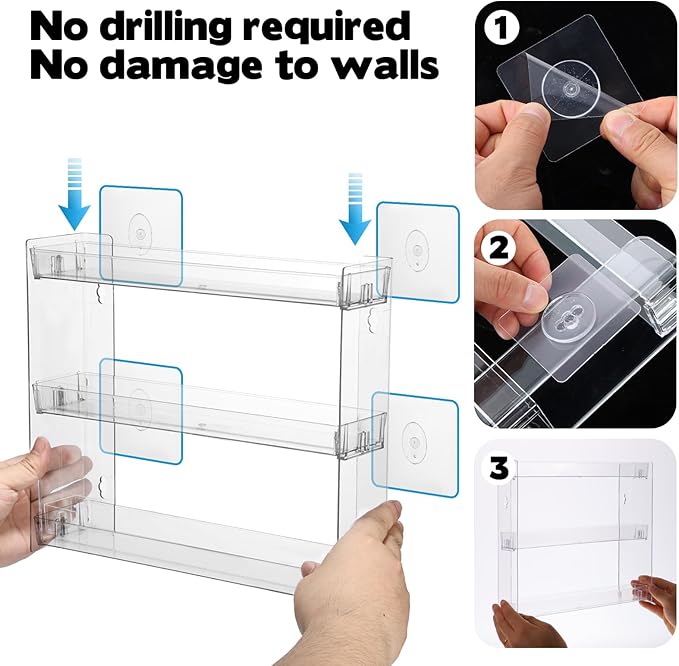 No drilling required
No damage to walls

1

2

3