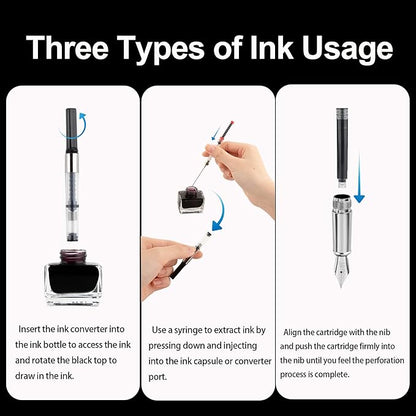 Three Types of Ink Usage

Insert the ink converter into the ink bottle to access the ink and rotate the black top to draw in the ink.

Use a syringe to extract ink by pressing down and injecting into the ink capsule or converter port.

Align the cartridge with the nib and push the cartridge firmly into the nib until you feel the perforation process is complete.