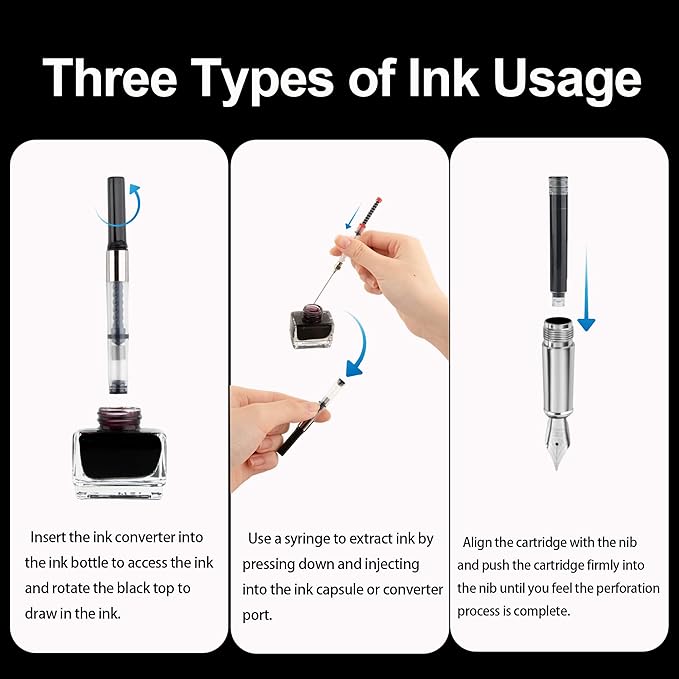 Three Types of Ink Usage

Insert the ink converter into the ink bottle to access the ink and rotate the black top to draw in the ink.

Use a syringe to extract ink by pressing down and injecting into the ink capsule or converter port.

Align the cartridge with the nib and push the cartridge firmly into the nib until you feel the perforation process is complete.