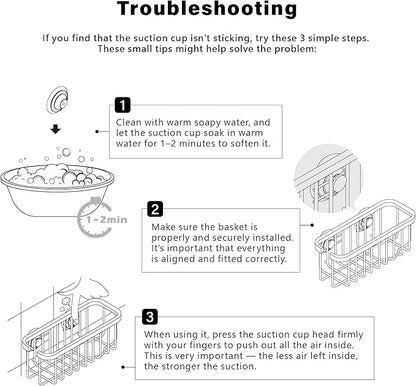 Troubleshooting

If you find that the suction cup isn't sticking, try these 3 simple steps. These small tips might help solve the problem:

1
Clean with warm soapy water, and let the suction cup soak in warm water for 1–2 minutes to soften it.

1~2min

2
Make sure the basket is properly and securely installed. It's important that everything is aligned and fitted correctly.

3
When using it, press the suction cup head firmly with your fingers to push out all the air inside. This is very important — the less air left inside, the stronger the suction.