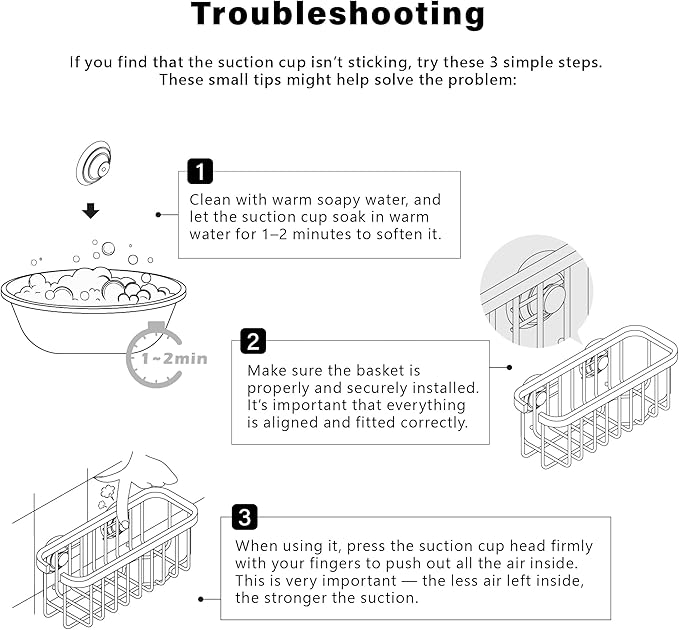 Troubleshooting

If you find that the suction cup isn't sticking, try these 3 simple steps. These small tips might help solve the problem:

1

Clean with warm soapy water, and let the suction cup soak in warm water for 1–2 minutes to soften it.

1~2min

2

Make sure the basket is properly and securely installed. It's important that everything is aligned and fitted correctly.

3

When using it, press the suction cup head firmly with your fingers to push out all the air inside. This is very important — the less air left inside, the stronger the suction.