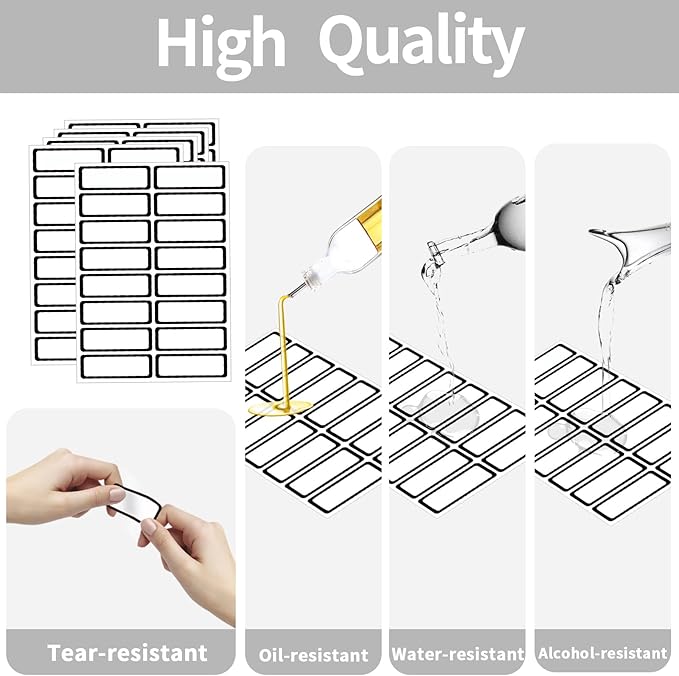 High Quality

Tear-resistant

Oil-resistant

Water-resistant

Alcohol-resistant