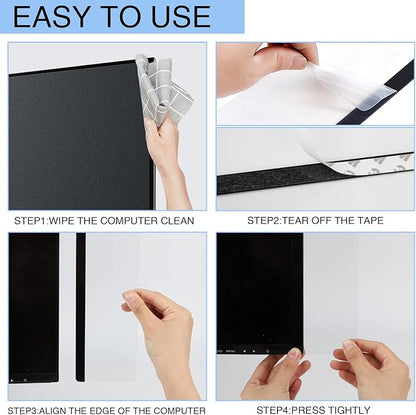 EASY TO USE

STEP1:WIPE THE COMPUTER CLEAN

STEP2:TEAR OFF THE TAPE

STEP3:ALIGN THE EDGE OF THE COMPUTER

STEP4:PRESS TIGHTLY