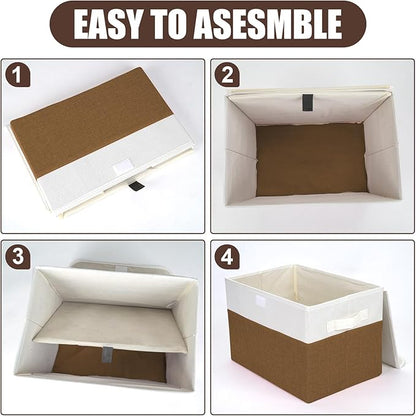 EASY TO ASESMBLE

1

2

3

4