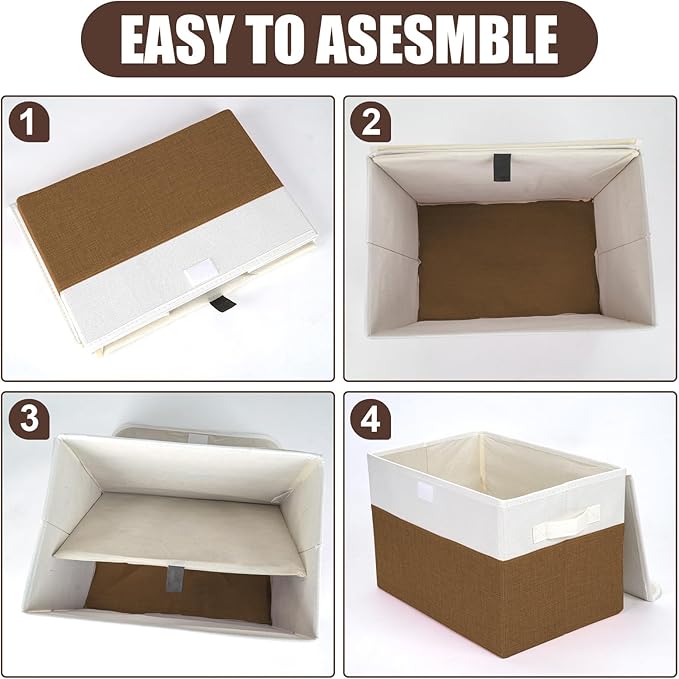 EASY TO ASESMBLE

1

2

3

4