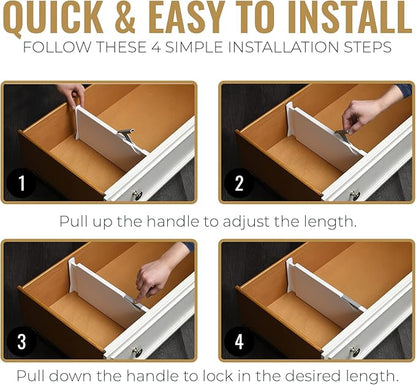 QUICK & EASY TO INSTALL
FOLLOW THESE 4 SIMPLE INSTALLATION STEPS

1

2

Pull up the handle to adjust the length.

3

4

Pull down the handle to lock in the desired length.