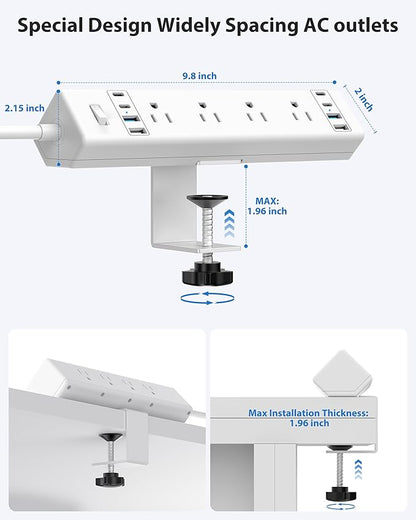 Special Design Widely Spacing AC outlets

9.8 inch

2 inch

2.15 inch

MAX:
1.96 inch

Max Installation Thickness:
1.96 inch