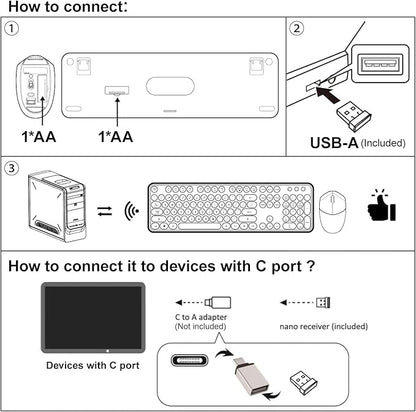 How to connect:

①

1*AA

1*AA

②

USB-A (Included)

③

How to connect it to devices with C port ?

C to A adapter
(Not included)

nano receiver (included)

Devices with C port