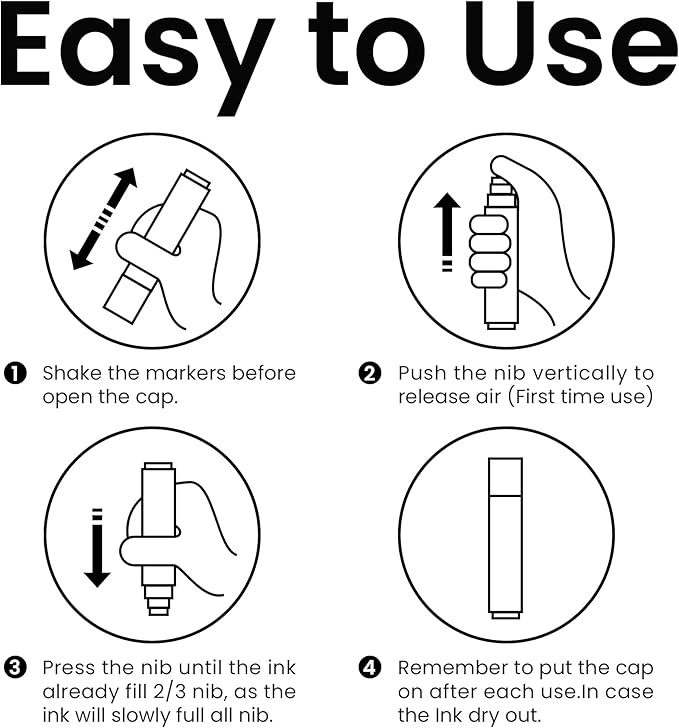 Easy to Use

1 Shake the markers before open the cap.

2 Push the nib vertically to release air (First time use)

3 Press the nib until the ink already fill 2/3 nib, as the ink will slowly full all nib.

4 Remember to put the cap on after each use.In case the Ink dry out.