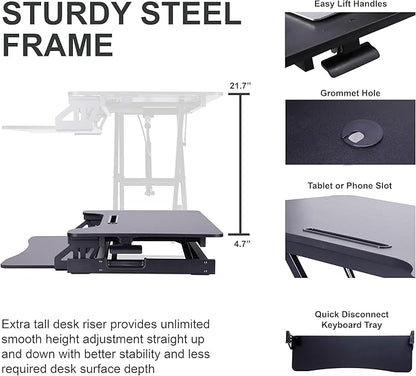 STURDY STEEL FRAME

21.7"

4.7"

Extra tall desk riser provides unlimited smooth height adjustment straight up and down with better stability and less required desk surface depth

Easy Lift Handles

Grommet Hole

Tablet or Phone Slot

Quick Disconnect Keyboard Tray