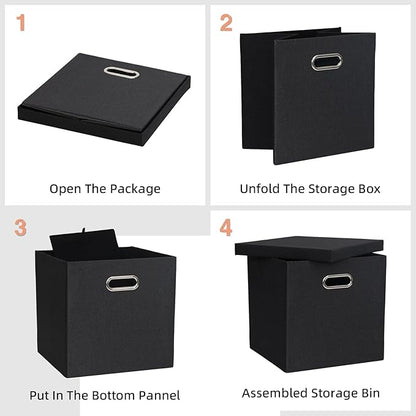 1

Open The Package

2

Unfold The Storage Box

3

Put In The Bottom Pannel

4

Assembled Storage Bin