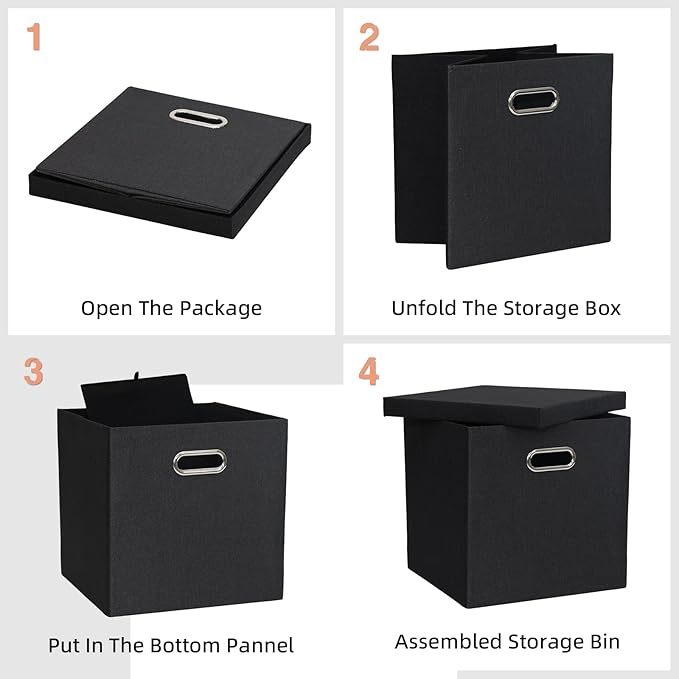 1

Open The Package

2

Unfold The Storage Box

3

Put In The Bottom Pannel

4

Assembled Storage Bin