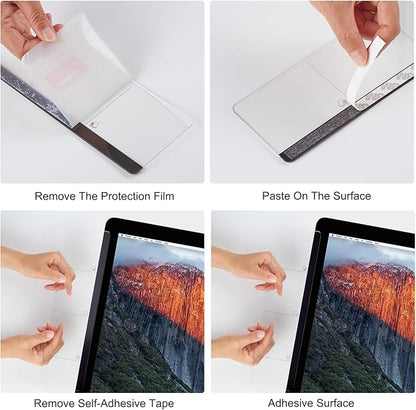 Remove The Protection Film

Paste On The Surface

Remove Self-Adhesive Tape

Adhesive Surface