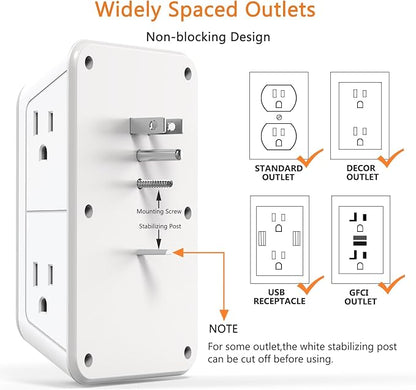 Widely Spaced Outlets

Non-blocking Design

Mounting Screw

Stabilizing Post

STANDARD OUTLET

DECOR OUTLET

USB RECEPTACLE

GFCI OUTLET

NOTE

For some outlet,the white stabilizing post can be cut off before using.