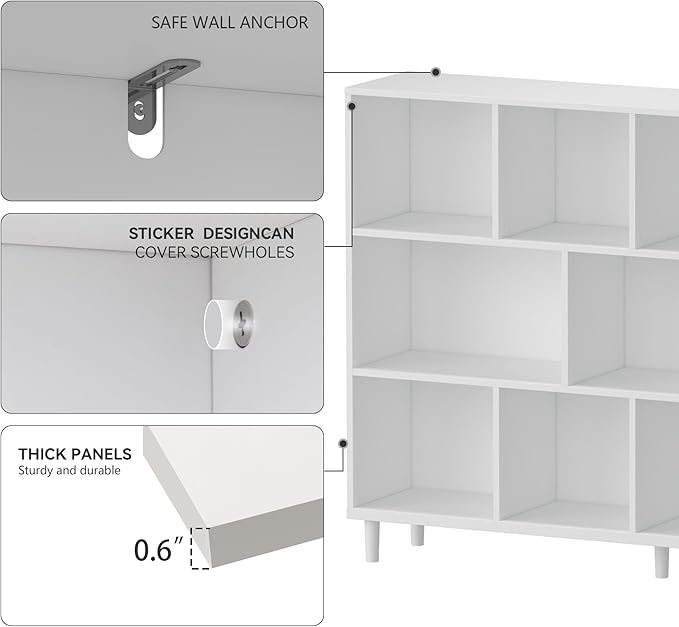 SAFE WALL ANCHOR

STICKER DESIGNCAN
COVER SCREWHOLES

THICK PANELS
Sturdy and durable

0.6″