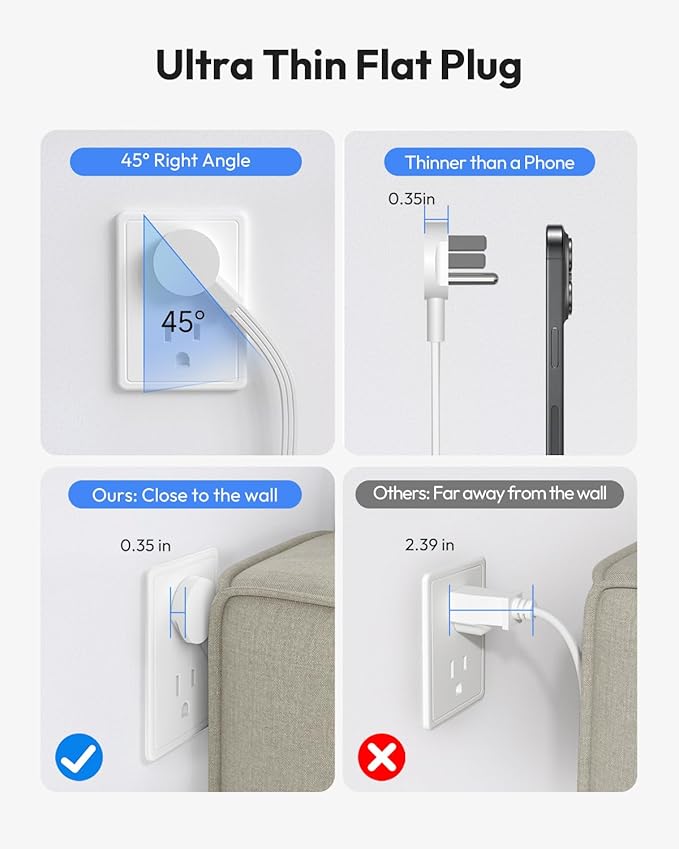 Ultra Thin Flat Plug

45° Right Angle

45°

Thinner than a Phone

0.35in

Ours: Close to the wall

0.35 in

Others: Far away from the wall

2.39 in