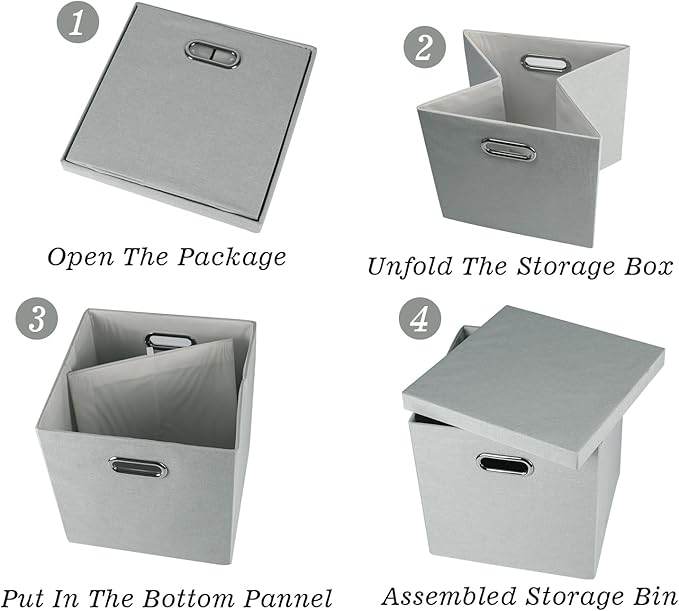 1

Open The Package

2

Unfold The Storage Box

3

Put In The Bottom Pannel

4

Assembled Storage Bin