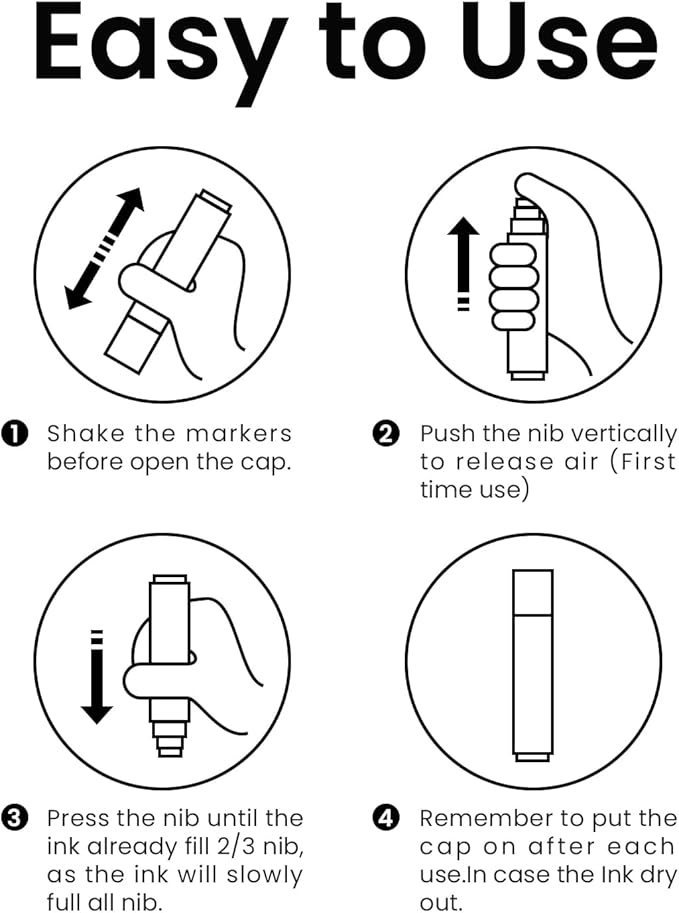 Easy to Use

❶ Shake the markers before open the cap.

❷ Push the nib vertically to release air (First time use)

❸ Press the nib until the ink already fill 2/3 nib, as the ink will slowly full all nib.

❹ Remember to put the cap on after each use.In case the Ink dry out.