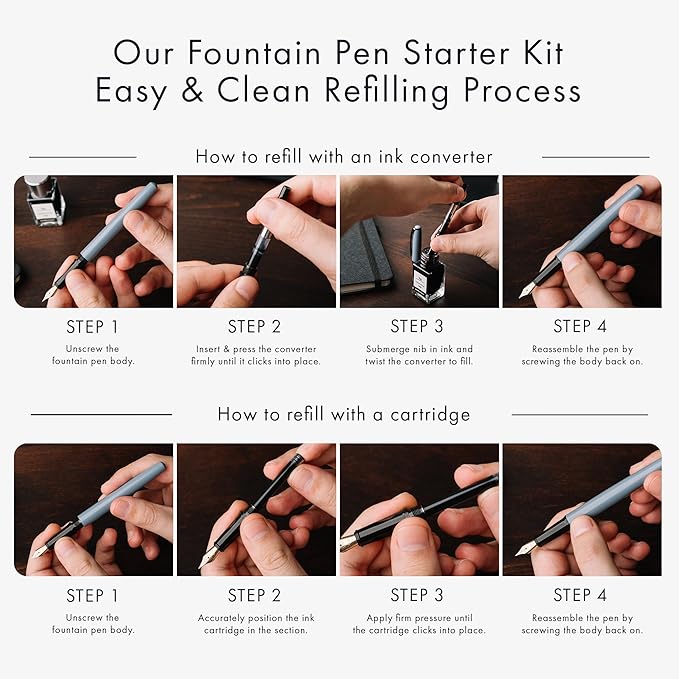 Our Fountain Pen Starter Kit
Easy & Clean Refilling Process

How to refill with an ink converter

STEP 1
Unscrew the fountain pen body.

STEP 2
Insert & press the converter firmly until it clicks into place.

STEP 3
Submerge nib in ink and twist the converter to fill.

STEP 4
Reassemble the pen by screwing the body back on.

How to refill with a cartridge

STEP 1
Unscrew the fountain pen body.

STEP 2
Accurately position the ink cartridge in the section.

STEP 3
Apply firm pressure until the cartridge clicks into place.

STEP 4
Reassemble the pen by screwing the body back on.